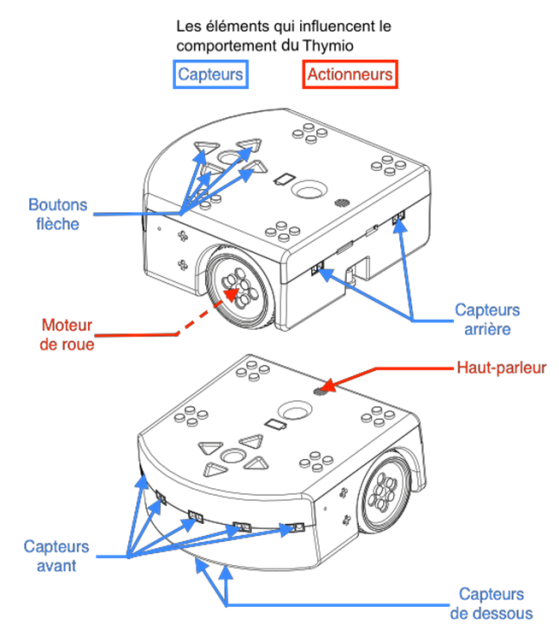 Les éléments qui influencent le comportement du Thymio

Capteurs

Actionneurs

Boutons flèche

Moteur de roue

Capteurs arrière

Haut-parleur

Capteurs avant

Capteurs de dessous